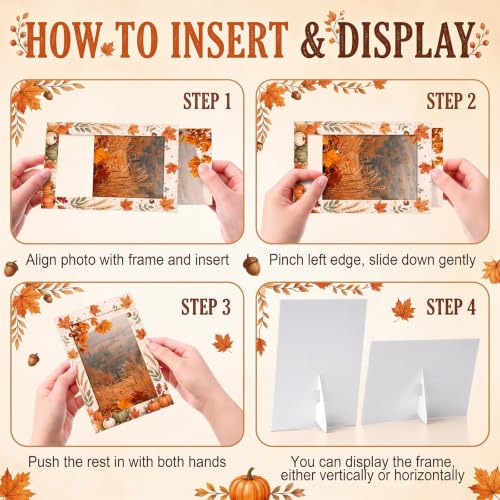 HOW TO INSERT & DISPLAY

STEP 1

Align photo with frame and insert

STEP 2

Pinch left edge, slide down gently

STEP 3

Push the rest in with both hands

STEP 4

You can display the frame, either vertically or horizontally