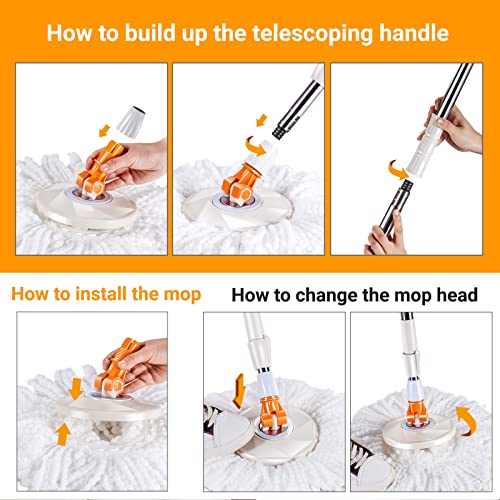 How to build up the telescoping handle

How to install the mop

How to change the mop head