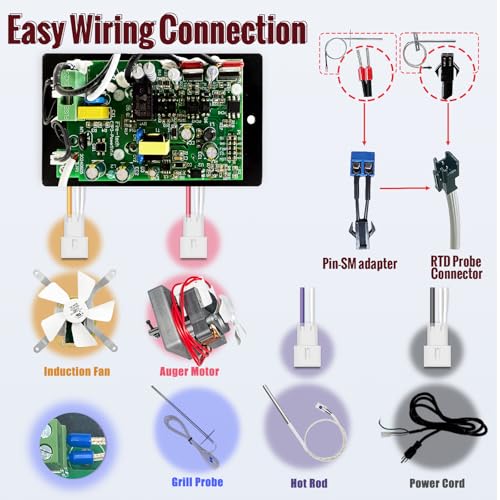 Easy Wiring Connection

Pin-SM adapter

RTD Probe Connector

Induction Fan

Auger Motor

Grill Probe

Hot Rod

Power Cord