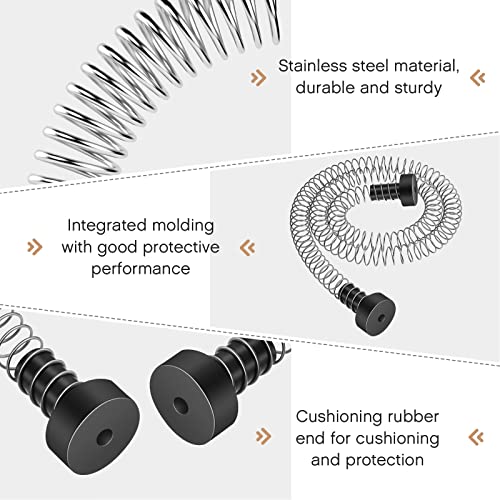 Stainless steel material, durable and sturdy

Integrated molding with good protective performance

Cushioning rubber end for cushioning and protection