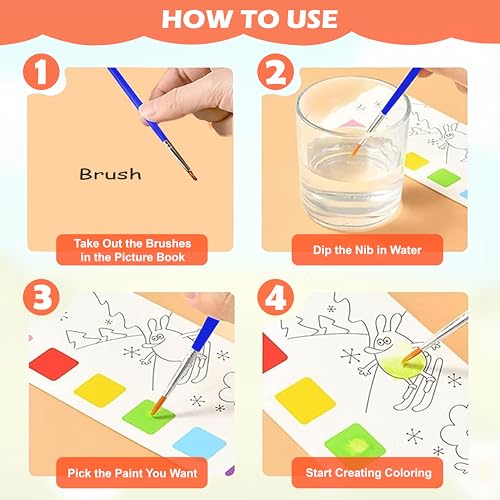 HOW TO USE

1

Brush

Take Out the Brushes in the Picture Book

2

Dip the Nib in Water

3

Pick the Paint You Want

4

Start Creating Coloring