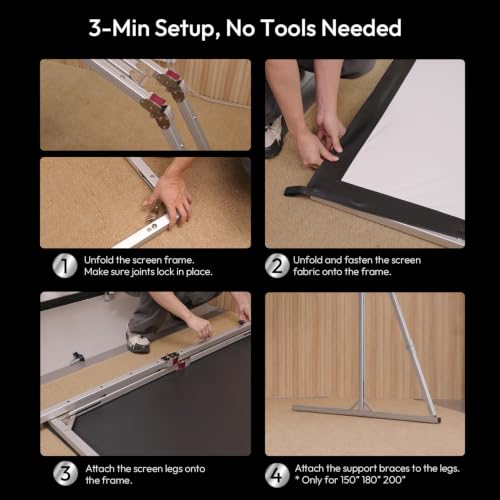 3-Min Setup, No Tools Needed

1 Unfold the screen frame. Make sure joints lock in place.

2 Unfold and fasten the screen fabric onto the frame.

3 Attach the screen legs onto the frame.

4 Attach the support braces to the legs. * Only for 150" 180" 200"