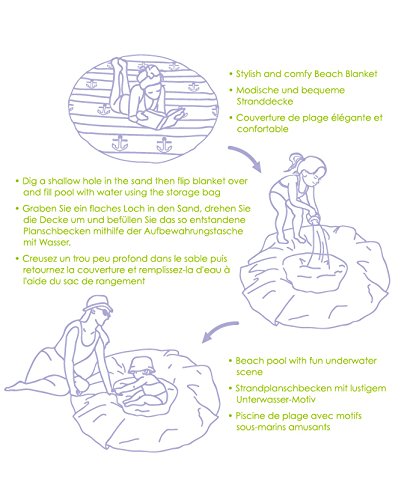 • Stylish and comfy Beach Blanket
• Modische und bequeme Stranddecke
• Couverture de plage élégante et confortable

• Dig a shallow hole in the sand then flip blanket over and fill pool with water using the storage bag
• Graben Sie ein flaches Loch in den Sand, drehen Sie die Decke um und befüllen Sie das so entstandene Planschbecken mithilfe der Aufbewahrungstasche mit Wasser.
• Creusez un trou peu profond dans le sable puis retournez la couverture et remplissez-la d'eau à l'aide du sac de rangement

• Beach pool with fun underwater scene
• Strandplanschbecken mit lustigem Unterwasser-Motiv
• Piscine de plage avec motifs sous-marins amusants