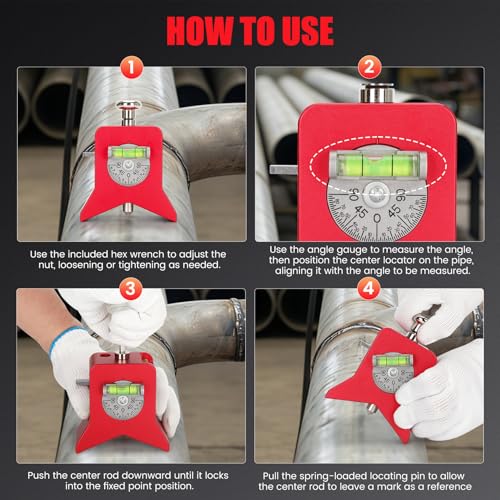 HOW TO USE

1

Use the included hex wrench to adjust the nut, loosening or tightening as needed.

2

90 45 0 45 90

Use the angle gauge to measure the angle, then position the center locator on the pipe, aligning it with the angle to be measured.

3

Push the center rod downward until it locks into the fixed point position.

4

Pull the spring-loaded locating pin to allow the center rod to leave a mark as a reference