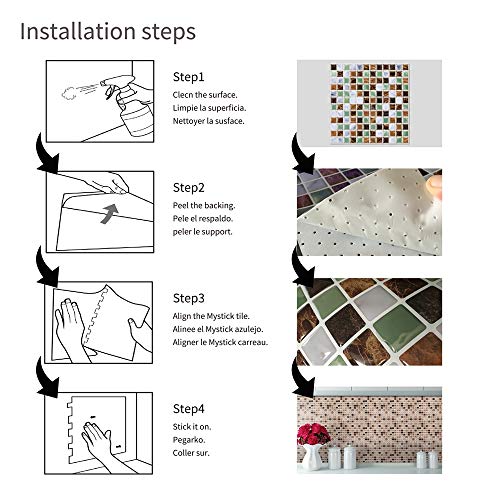 Installation steps

Step1
Clecn the surface.
Limpie la superficia.
Nettoyer la susface.

Step2
Peel the backing.
Pele el respaldo.
peler le support.

Step3
Align the Mystick tile.
Alinee el Mystick azulejo.
Aligner le Mystick carreau.

Step4
Stick it on.
Pegarko.
Coller sur.