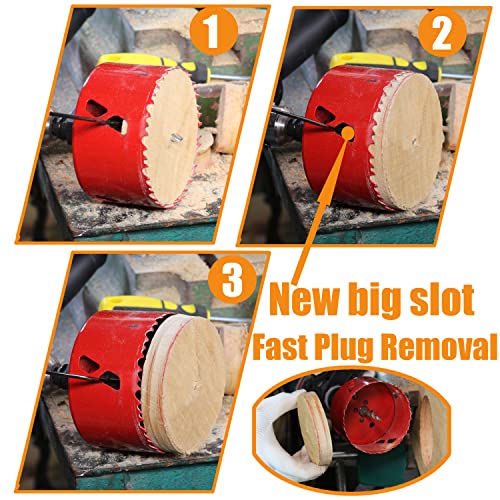 1

2

3

New big slot

Fast Plug Removal