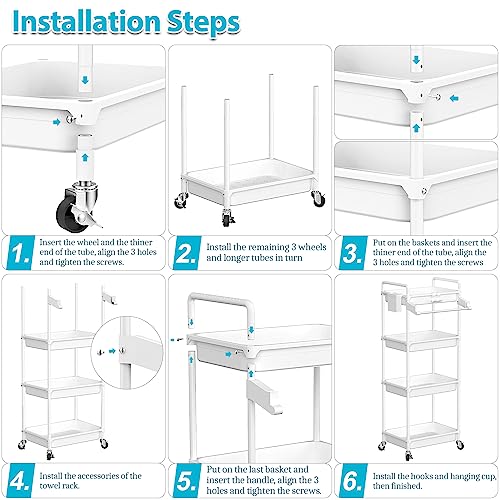 Installation Steps

1. Insert the wheel and the thiner end of the tube, align the 3 holes and tighten the screws.

2. Install the remaining 3 wheels and longer tubes in turn

3. Put on the baskets and insert the thiner end of the tube, align the 3 holes and tighten the screws

4. Install the accessories of the towel rack.

5. Put on the last basket and insert the handle, align the 3 holes and tighten the screws.

6. Install the hooks and hanging cup, then finished.