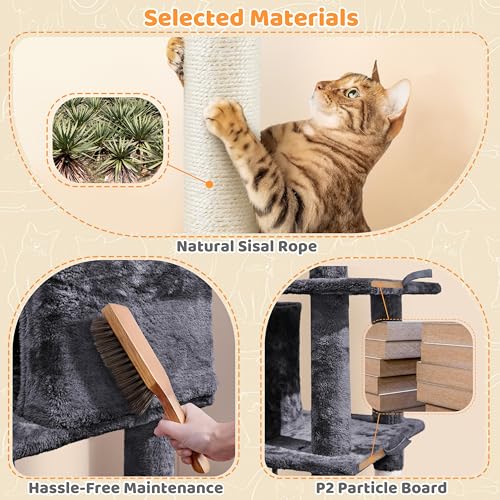 Selected Materials

Natural Sisal Rope

Hassle-Free Maintenance

P2 Particle Board