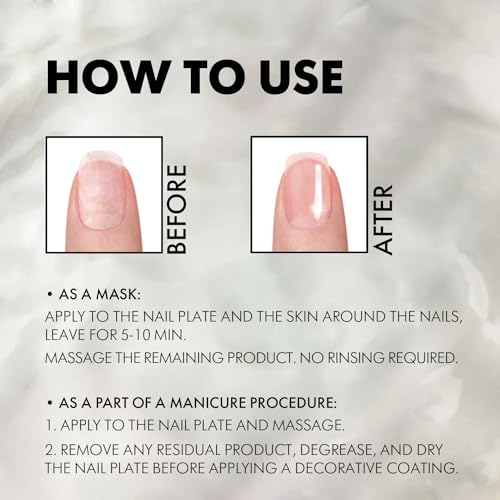 HOW TO USE

BEFORE

AFTER

• AS A MASK:
APPLY TO THE NAIL PLATE AND THE SKIN AROUND THE NAILS, LEAVE FOR 5-10 MIN.
MASSAGE THE REMAINING PRODUCT. NO RINSING REQUIRED.

• AS A PART OF A MANICURE PROCEDURE:
1. APPLY TO THE NAIL PLATE AND MASSAGE.
2. REMOVE ANY RESIDUAL PRODUCT, DEGREASE, AND DRY THE NAIL PLATE BEFORE APPLYING A DECORATIVE COATING.