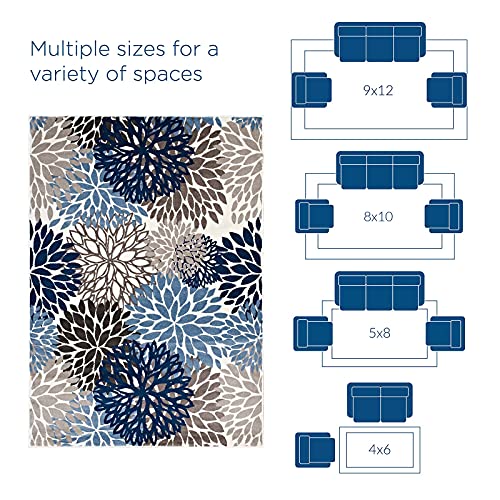 Multiple sizes for a variety of spaces

9x12

8x10

5x8

4x6