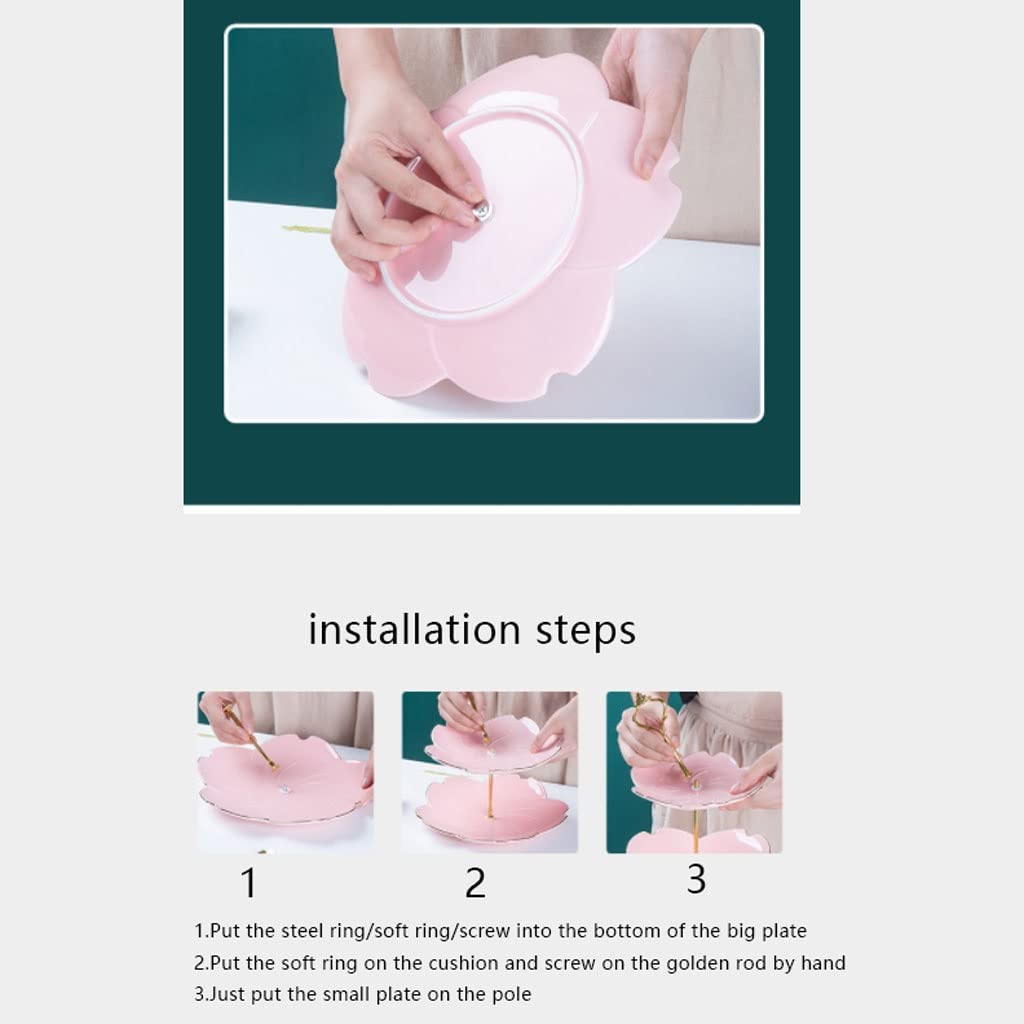 installation steps

1

2

3

1.Put the steel ring/soft ring/screw into the bottom of the big plate
2.Put the soft ring on the cushion and screw on the golden rod by hand
3.Just put the small plate on the pole