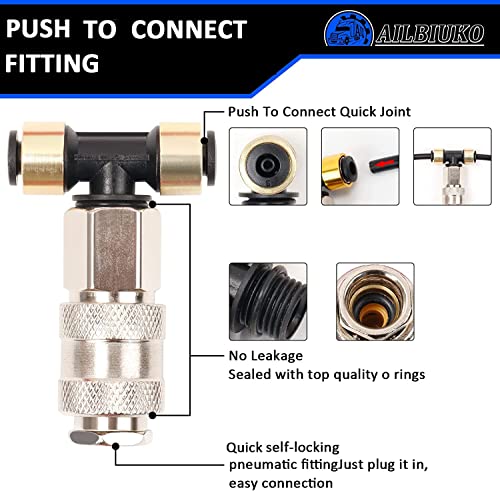 PUSH TO CONNECT FITTING

AILBIUKO

Push To Connect Quick Joint

No Leakage
Sealed with top quality o rings

Quick self-locking pneumatic fittingJust plug it in, easy connection