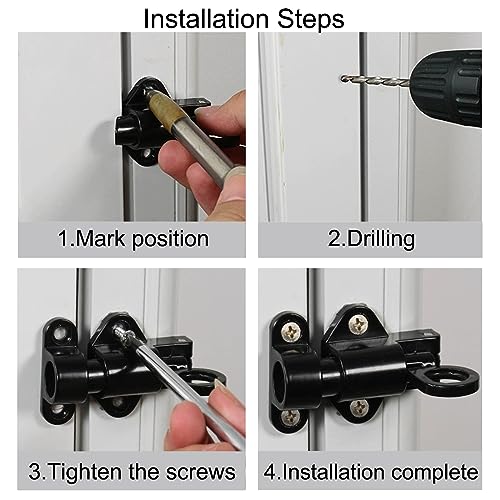 Installation Steps

1.Mark position

2.Drilling

3.Tighten the screws

4.Installation complete