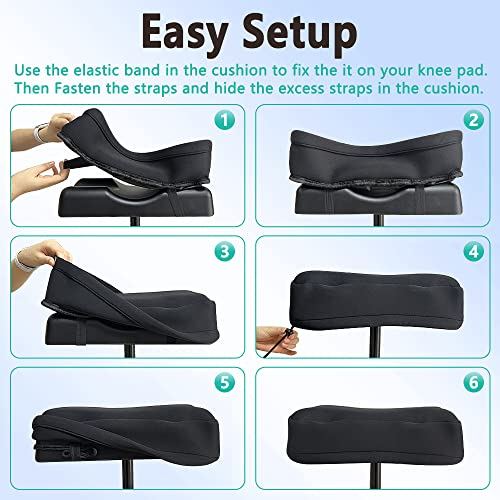 Easy Setup

Use the elastic band in the cushion to fix the it on your knee pad. Then Fasten the straps and hide the excess straps in the cushion.

1

2

3

4

5

6