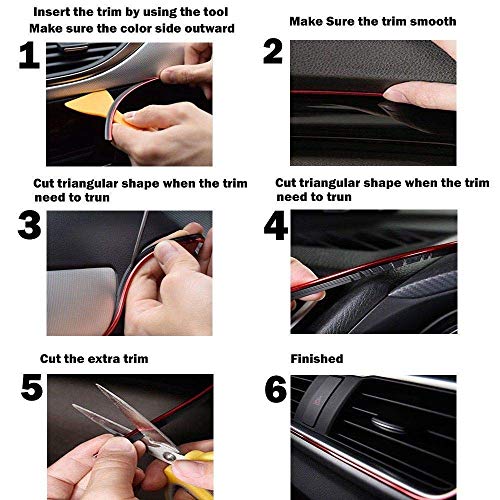 Insert the trim by using the tool
Make sure the color side outward

1

Make Sure the trim smooth

2

Cut triangular shape when the trim need to trun

3

Cut triangular shape when the trim need to trun

4

Cut the extra trim

5

Finished

6