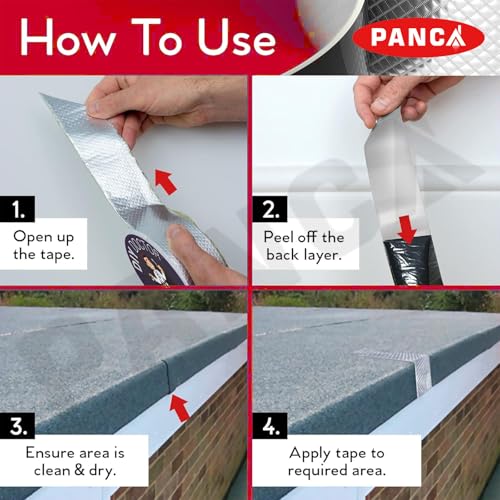 How To Use

PANCA

1.

Open up the tape.

2.

Peel off the back layer.

3.

Ensure area is clean & dry.

4.

Apply tape to required area.