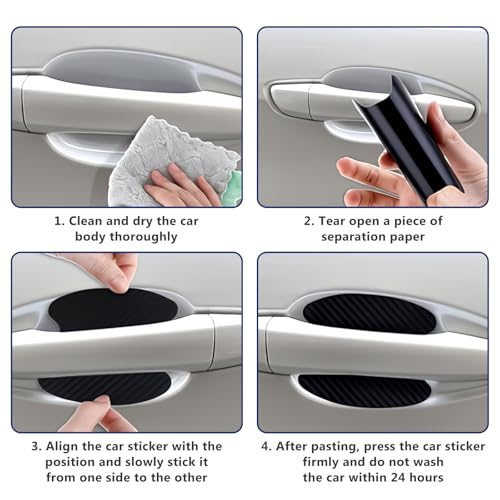 1. Clean and dry the car body thoroughly

2. Tear open a piece of separation paper

3. Align the car sticker with the position and slowly stick it from one side to the other

4. After pasting, press the car sticker firmly and do not wash the car within 24 hours