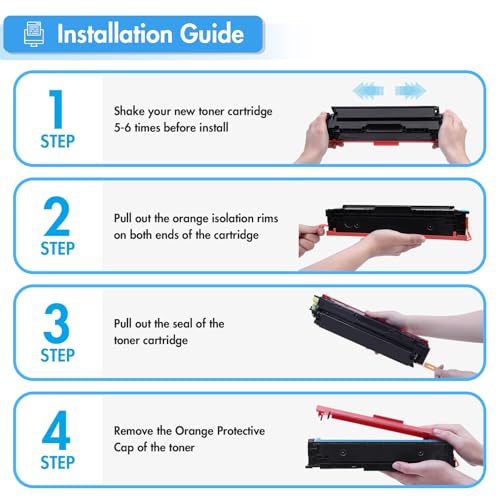 Installation Guide

1
STEP
Shake your new toner cartridge 5-6 times before install

2
STEP
Pull out the orange isolation rims on both ends of the cartridge

3
STEP
Pull out the seal of the toner cartridge

4
STEP
Remove the Orange Protective Cap of the toner