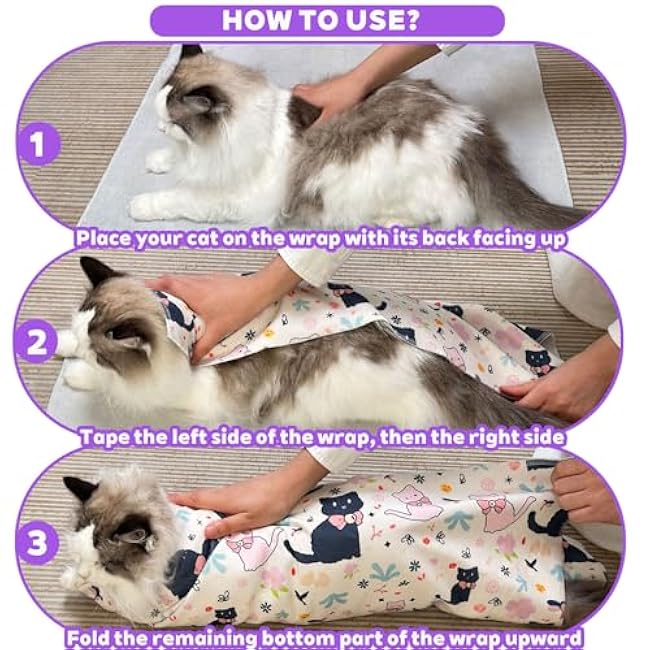 HOW TO USE?

1

Place your cat on the wrap with its back facing up

2

Tape the left side of the wrap, then the right side

3

Fold the remaining bottom part of the wrap upward