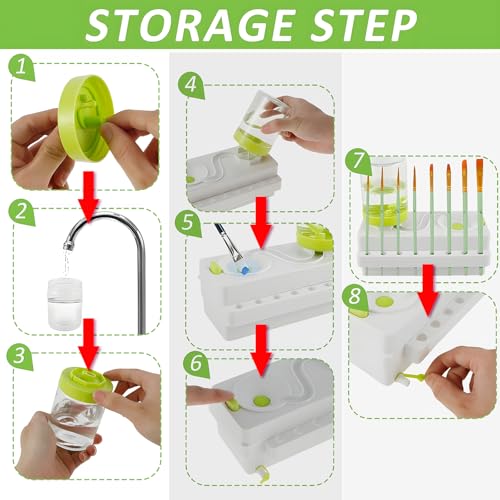 STORAGE STEP

1

2

3

4

5

6

7

8