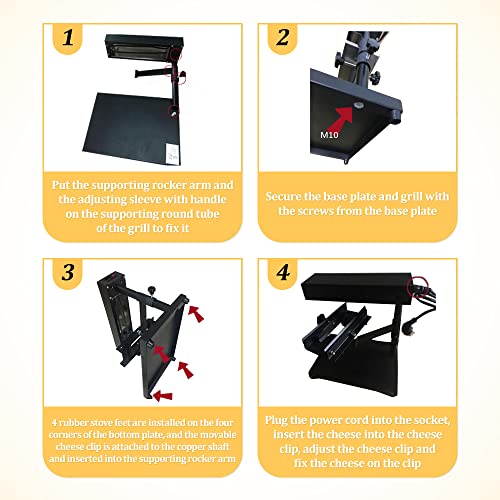 1

Put the supporting rocker arm and the adjusting sleeve with handle on the supporting round tube of the grill to fix it

2

M10

Secure the base plate and grill with the screws from the base plate

3

4 rubber stove feet are installed on the four corners of the bottom plate, and the movable cheese clip is attached to the copper shaft and inserted into the supporting rocker arm

4

Plug the power cord into the socket, insert the cheese into the cheese clip, adjust the cheese clip and fix the cheese on the clip