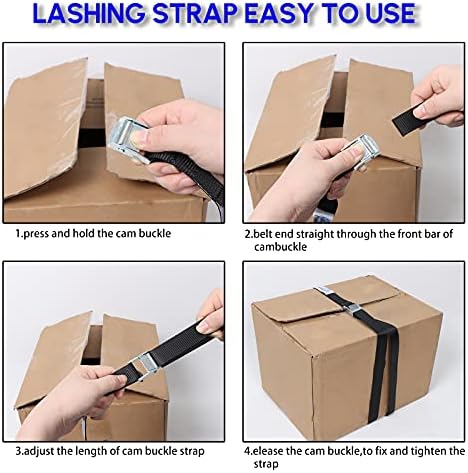 LASHING STRAP EASY TO USE

1.press and hold the cam buckle

2.belt end straight through the front bar of cambuckle

3.adjust the length of cam buckle strap

4.elease the cam buckle,to fix and tighten the strap