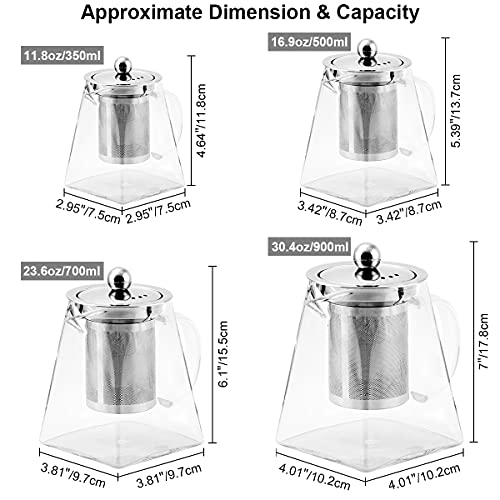 Approximate Dimension & Capacity

11.8oz/350ml
4.64"/11.8cm
2.95"/7.5cm
2.95"/7.5cm

16.9oz/500ml
5.39"/13.7cm
3.42"/8.7cm
3.42"/8.7cm

23.6oz/700ml
6.1"/15.5cm
3.81"/9.7cm
3.81"/9.7cm

30.4oz/900ml
7"/17.8cm
4.01"/10.2cm
4.01"/10.2cm