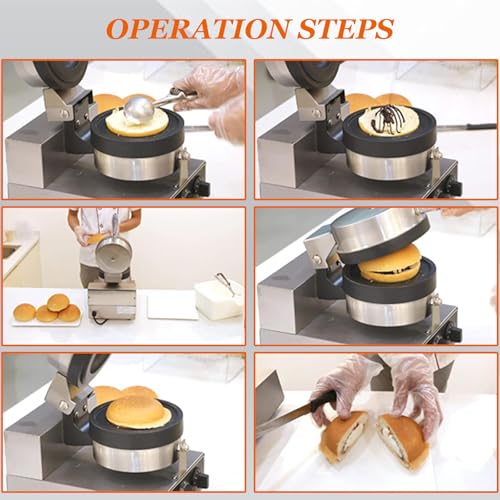 OPERATION STEPS