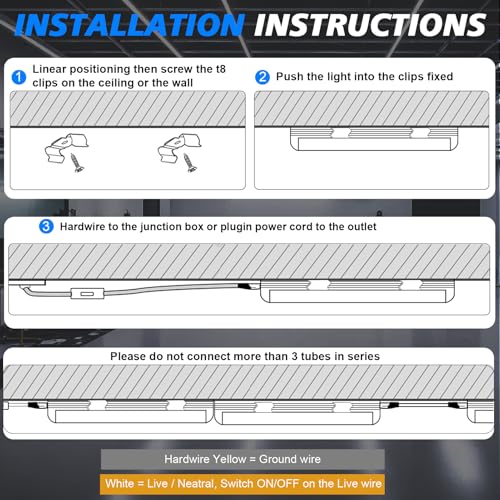 INSTALLATION INSTRUCTIONS

1 Linear positioning then screw the t8 clips on the ceiling or the wall

2 Push the light into the clips fixed

3 Hardwire to the junction box or plugin power cord to the outlet

Please do not connect more than 3 tubes in series

Hardwire Yellow = Ground wire

White = Live / Neatral, Switch ON/OFF on the Live wire