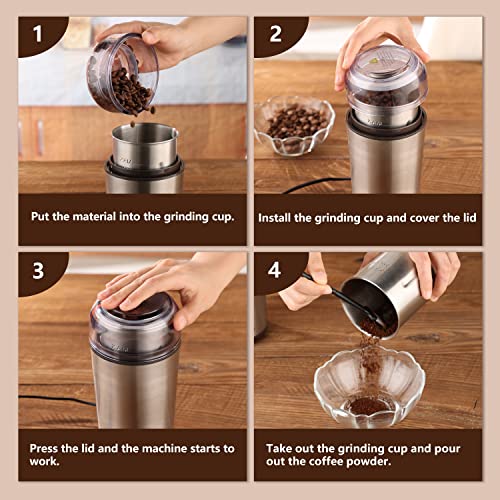 1

Put the material into the grinding cup.

2

Install the grinding cup and cover the lid

3

Press the lid and the machine starts to work.

4

Take out the grinding cup and pour out the coffee powder.