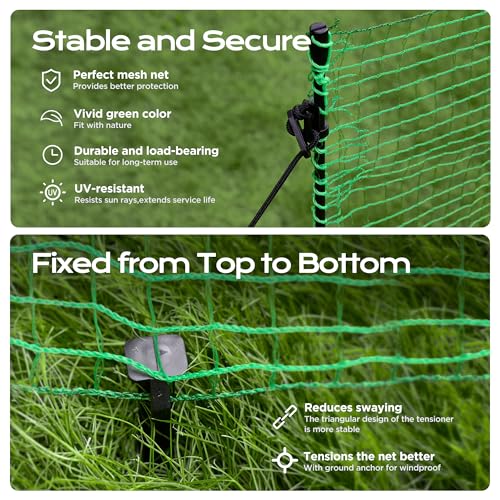 Stable and Secure

Perfect mesh net
Provides better protection

Vivid green color
Fit with nature

Durable and load-bearing
Suitable for long-term use

UV

UV-resistant
Resists sun rays,extends service life

Fixed from Top to Bottom

Reduces swaying
The triangular design of the tensioner is more stable

Tensions the net better
With ground anchor for windproof