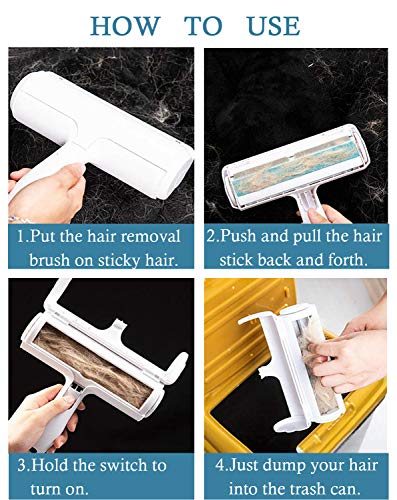 HOW TO USE

1.Put the hair removal brush on sticky hair.

2.Push and pull the hair stick back and forth.

3.Hold the switch to turn on.

4.Just dump your hair into the trash can.