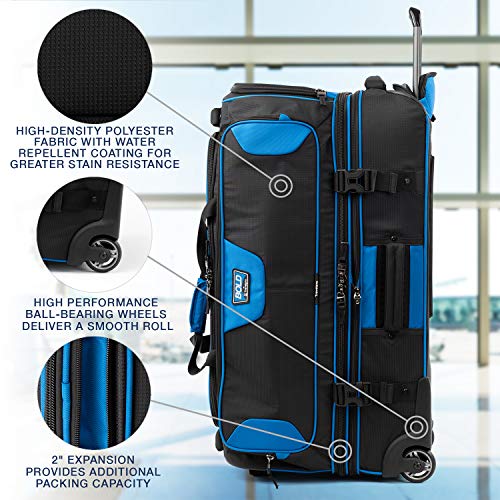 HIGH-DENSITY POLYESTER FABRIC WITH WATER REPELLENT COATING FOR GREATER STAIN RESISTANCE

HIGH PERFORMANCE BALL-BEARING WHEELS DELIVER A SMOOTH ROLL

2" EXPANSION PROVIDES ADDITIONAL PACKING CAPACITY

BOLD