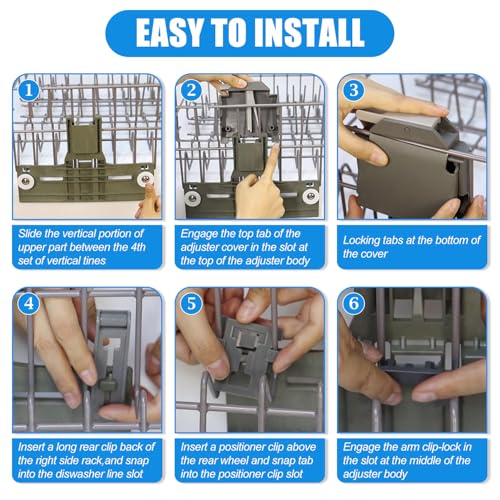 EASY TO INSTALL

1

Slide the vertical portion of upper part between the 4th set of vertical tines

2

Engage the top tab of the adjuster cover in the slot at the top of the adjuster body

3

Locking tabs at the bottom of the cover

4

Insert a long rear clip back of the right side rack,and snap into the diswasher line slot

5

Insert a positioner clip above the rear wheel and snap tab into the positioner clip slot

6

Engage the arm clip-lock in the slot at the middle of the adjuster body