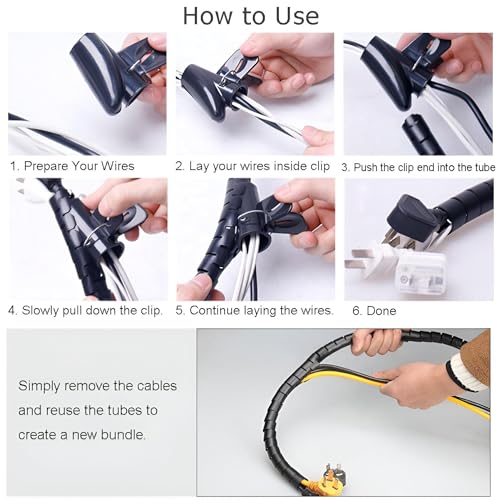 How to Use

1. Prepare Your Wires

2. Lay your wires inside clip

3. Push the clip end into the tube

4. Slowly pull down the clip.

5. Continue laying the wires.

6. Done

Simply remove the cables and reuse the tubes to create a new bundle.