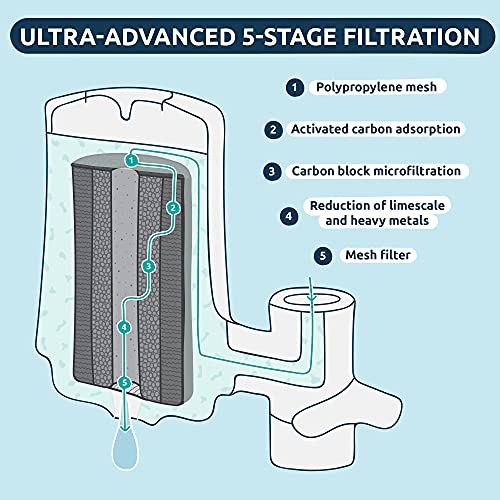 ULTRA-ADVANCED 5-STAGE FILTRATION

1 Polypropylene mesh

2 Activated carbon adsorption

3 Carbon block microfiltration

4 Reduction of limescale and heavy metals

5 Mesh filter

1

2

3

4

5