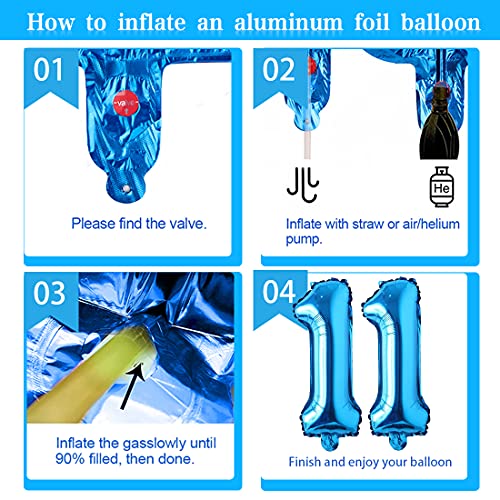 How to inflate an aluminum foil balloon

01

valve

Please find the valve.

02

He

Inflate with straw or air/helium pump.

03

Inflate the gasslowly until 90% filled, then done.

04

Finish and enjoy your balloon