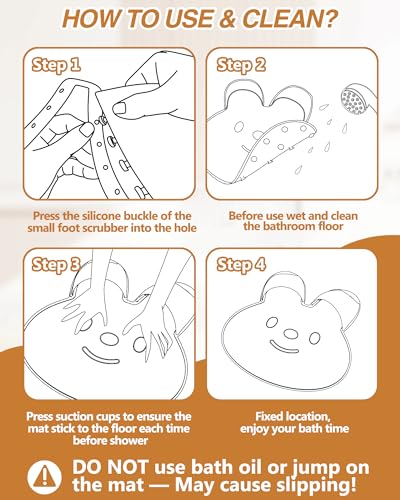 HOW TO USE & CLEAN?

Step 1

Press the silicone buckle of the small foot scrubber into the hole

Step 2

Before use wet and clean the bathroom floor

Step 3

Press suction cups to ensure the mat stick to the floor each time before shower

Step 4

Fixed location, enjoy your bath time

DO NOT use bath oil or jump on the mat — May cause slipping!