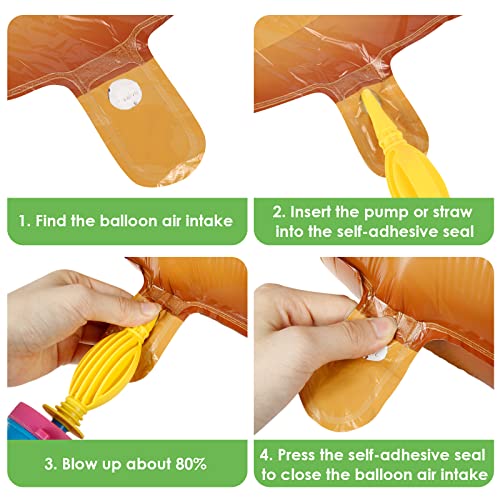 1. Find the balloon air intake

2. Insert the pump or straw into the self-adhesive seal

3. Blow up about 80%

4. Press the self-adhesive seal to close the balloon air intake