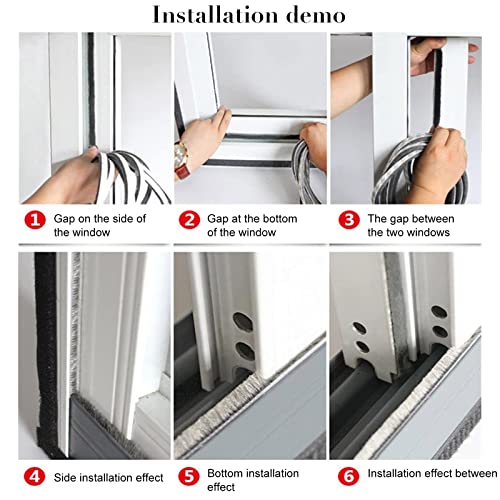 Installation demo

1 Gap on the side of the window

2 Gap at the bottom of the window

3 The gap between the two windows

4 Side installation effect

5 Bottom installation effect

6 Installation effect between