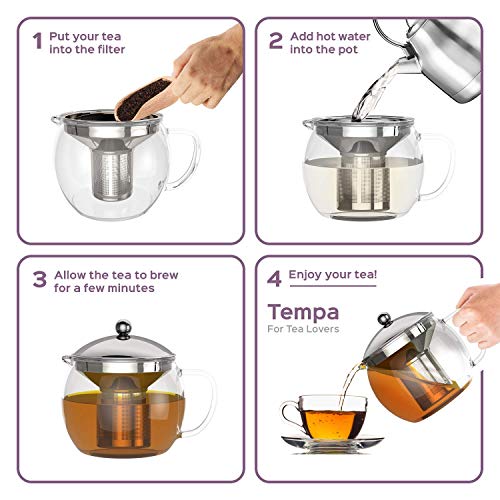 1 Put your tea into the filter

2 Add hot water into the pot

3 Allow the tea to brew for a few minutes

4 Enjoy your tea!

Tempa
For Tea Lovers