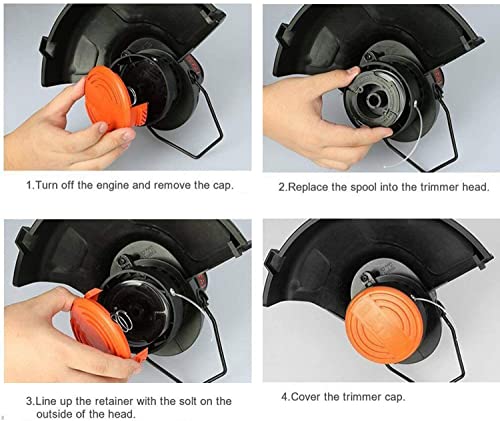 1.Turn off the engine and remove the cap.

2.Replace the spool into the trimmer head.

3.Line up the retainer with the solt on the outside of the head.

4.Cover the trimmer cap.