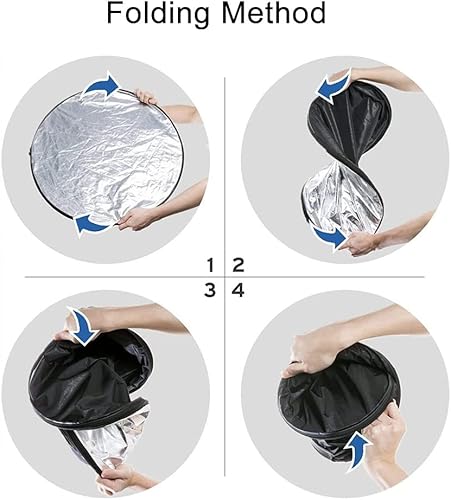 Folding Method

1 2

3 4