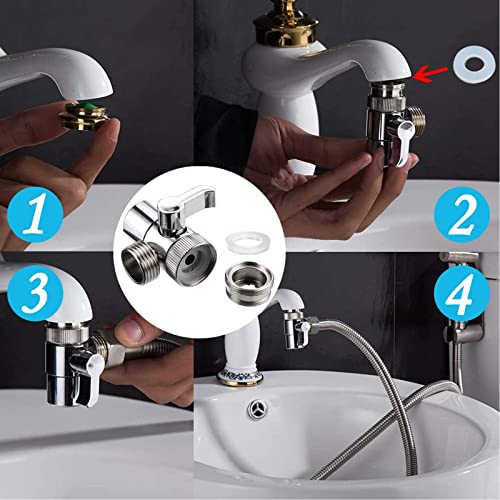 1

2

3

4