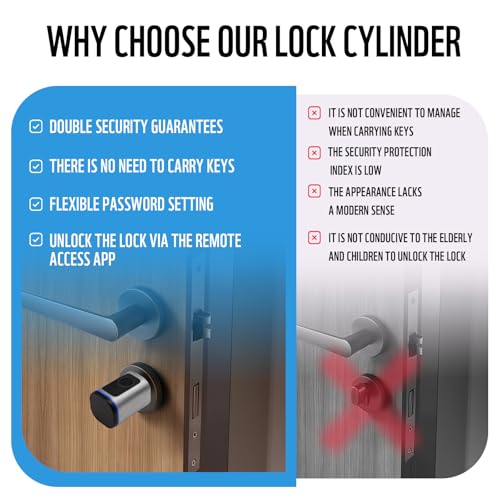 WHY CHOOSE OUR LOCK CYLINDER

DOUBLE SECURITY GUARANTEES

THERE IS NO NEED TO CARRY KEYS

FLEXIBLE PASSWORD SETTING

UNLOCK THE LOCK VIA THE REMOTE ACCESS APP

IT IS NOT CONVENIENT TO MANAGE WHEN CARRYING KEYS

THE SECURITY PROTECTION INDEX IS LOW

THE APPEARANCE LACKS A MODERN SENSE

IT IS NOT CONDUCIVE TO THE ELDERLY AND CHILDREN TO UNLOCK THE LOCK