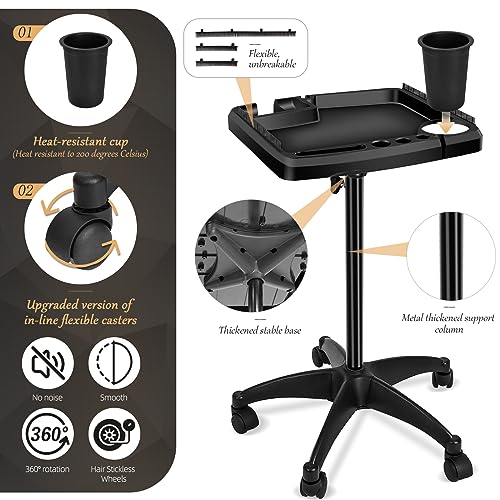 01

Heat-resistant cup
(Heat resistant to 200 degrees Celsius)

02

Upgraded version of in-line flexible casters

No noise

Smooth

360°

360° rotation

Hair Stickless Wheels

Flexible, unbreakable

Thickened stable base

Metal thickened support column