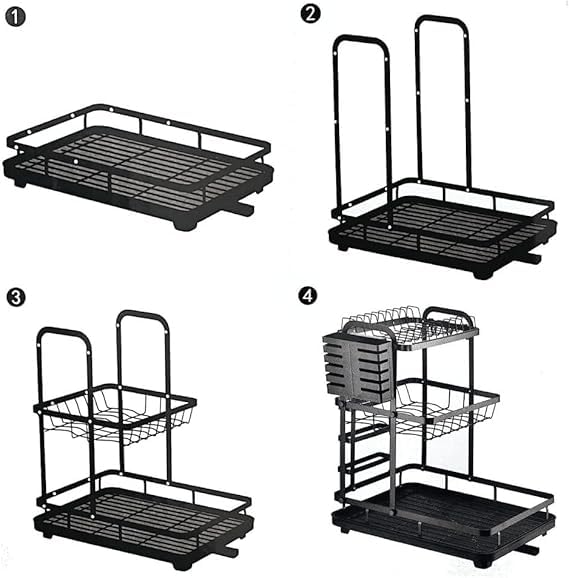 1
2
3
4