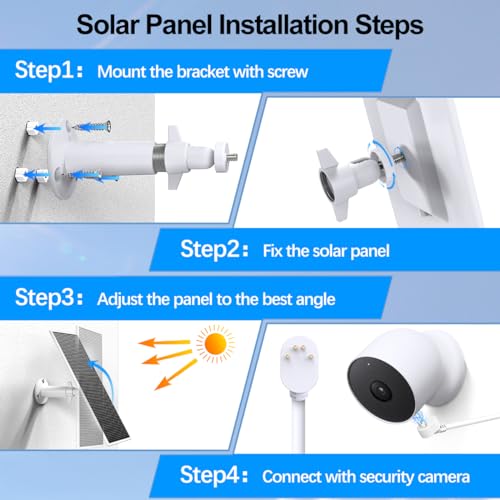 Solar Panel Installation Steps

Step1： Mount the bracket with screw

Step2： Fix the solar panel

Step3： Adjust the panel to the best angle

Step4： Connect with security camera