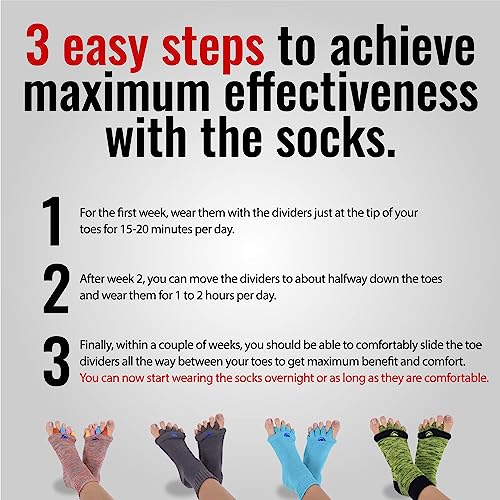 3 easy steps to achieve maximum effectiveness with the socks.

1 For the first week, wear them with the dividers just at the tip of your toes for 15-20 minutes per day.

2 After week 2, you can move the dividers to about halfway down the toes and wear them for 1 to 2 hours per day.

3 Finally, within a couple of weeks, you should be able to comfortably slide the toe dividers all the way between your toes to get maximum benefit and comfort. You can now start wearing the socks overnight or as long as they are comfortable.