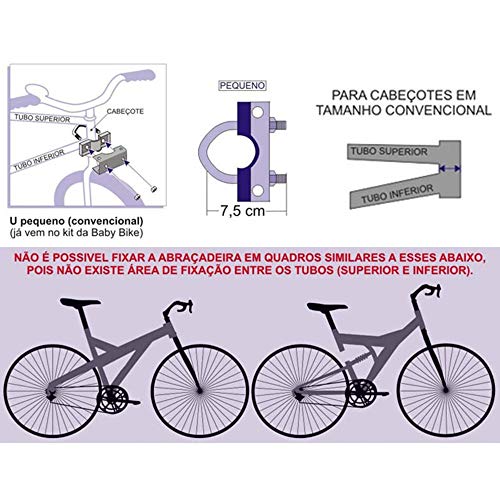 TUBO SUPERIOR
CABEÇOTE
TUBO INFERIOR

U pequeno (convencional)
(já vem no kit da Baby Bike)

PEQUENO

7,5 cm

PARA CABEÇOTES EM TAMANHO CONVENCIONAL

TUBO SUPERIOR
TUBO INFERIOR

NÃO É POSSIVEL FIXAR A ABRAÇADEIRA EM QUADROS SIMILARES A ESSES ABAIXO, POIS NÃO EXISTE ÁREA DE FIXAÇÃO ENTRE OS TUBOS (SUPERIOR E INFERIOR).